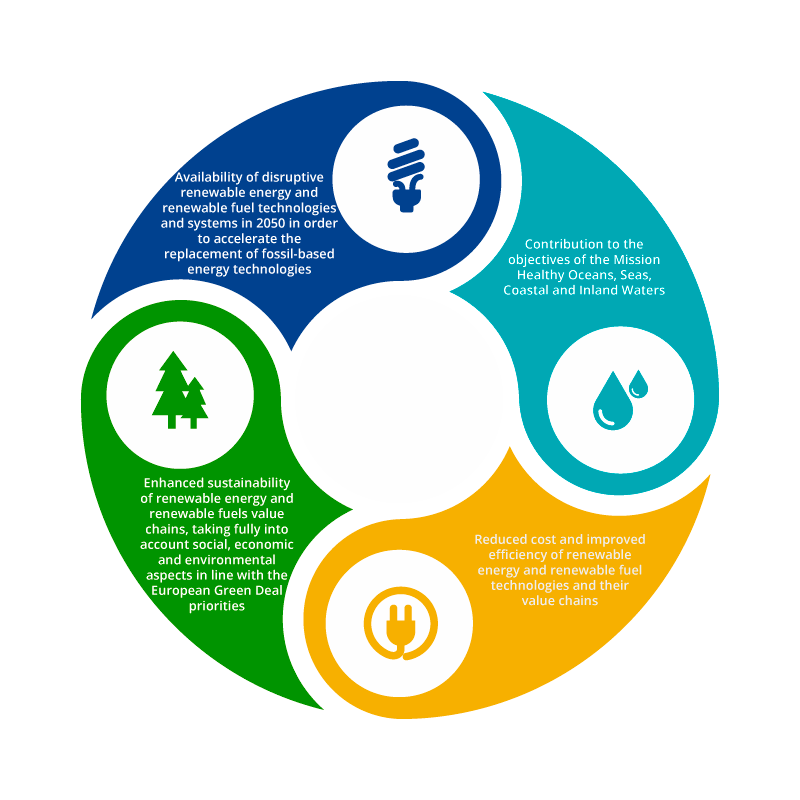 Availability of disruptive renewable energy and renewable fuel technologies and systems in 2050 in order to accelerate the replacement of fossil-based energy technologies

Contribution to the objectives of the Mission Healthy Oceans, Seas, Coastal and Inland Waters

Reduced cost and improved efficiency of renewable energy and renewable fuel technologies and their value chains

Enhanced sustainability of renewable energy and renewable fuels value chains, taking fully into account social, economic and environmental aspects in line with the European Green Deal priorities